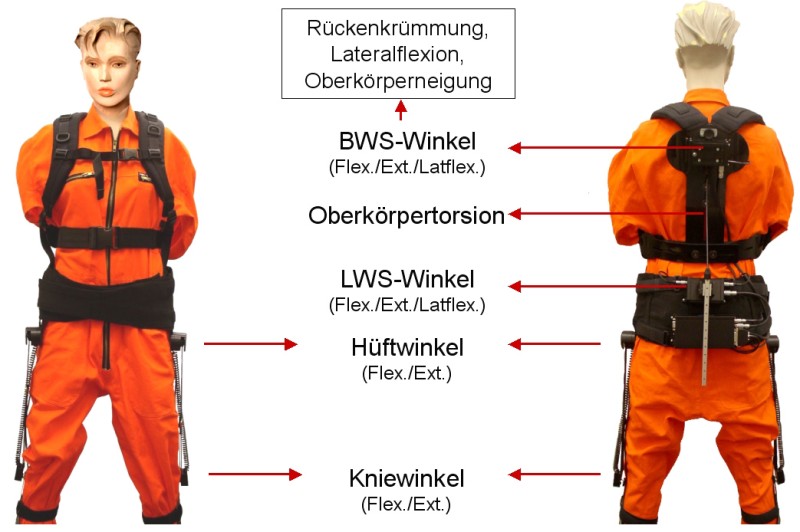 Rückenkrümmung, Lateralflexion, Oberkörperneigung

BWS-Winkel
(Flex./Ext./Latflex.)

Oberkörpertorsion

LWS-Winkel
(Flex./Ext./Latflex.)

Hüftwinkel
(Flex./Ext.)

Kniewinkel
(Flex./Ext.)